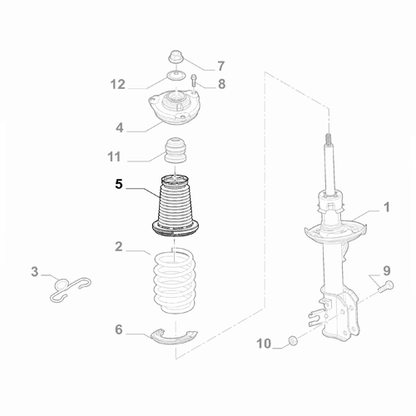 7
12
8
4
11
5
1
2
3
9
6
10