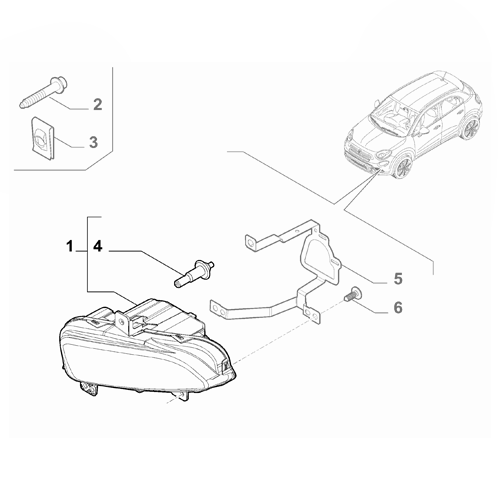 2
3
1
4
5
6