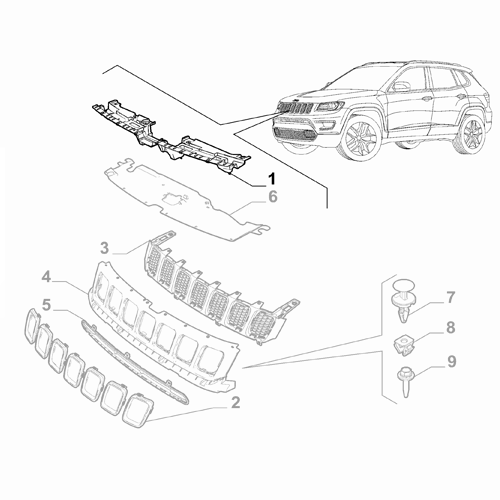 1
6
3
4
5
7
8
9
2