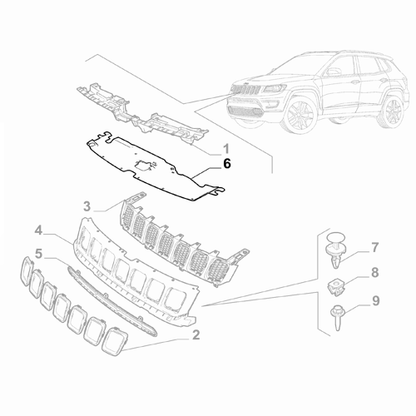 1
6
3
4
5
7
8
9
2