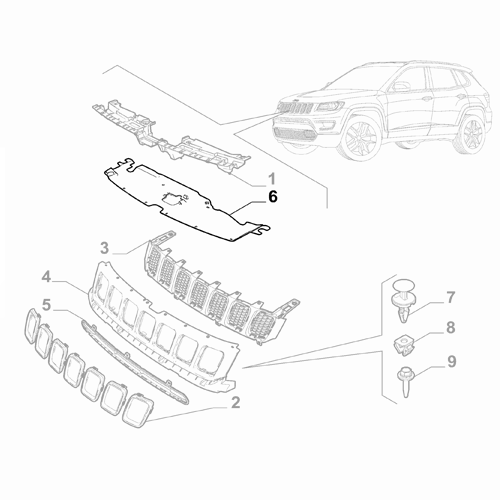 1
6
3
4
5
7
8
9
2