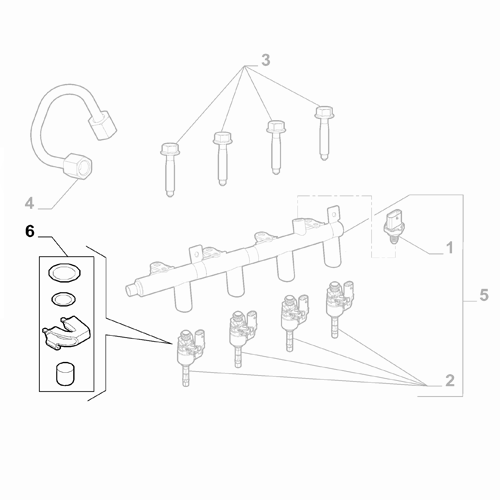 3
4
6
1
5
2