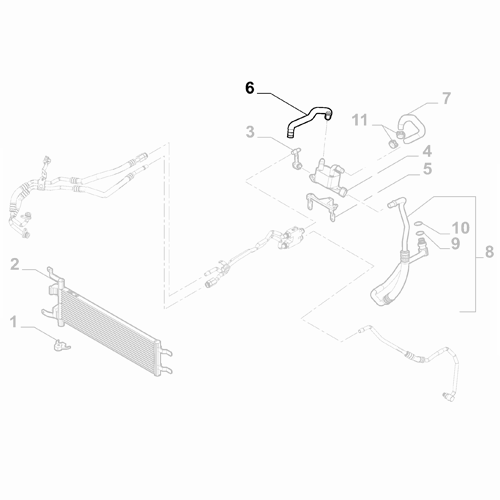 6
7
11
3
4
5
10
9
8
2
1