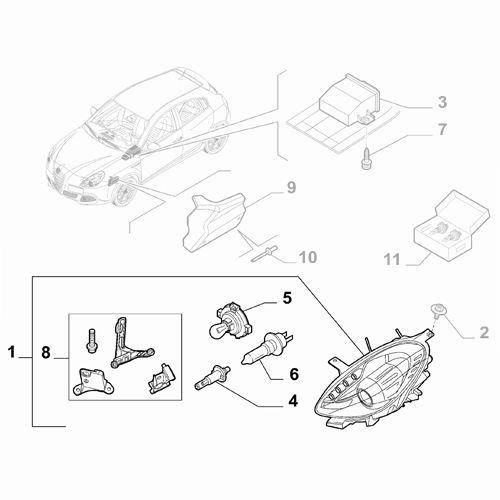 3
7
9
10
11
5
2
1
8
6
4