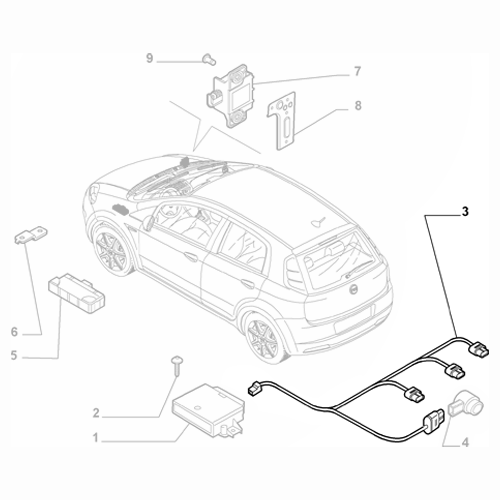 9
7
8
3
6
5
2
1
4