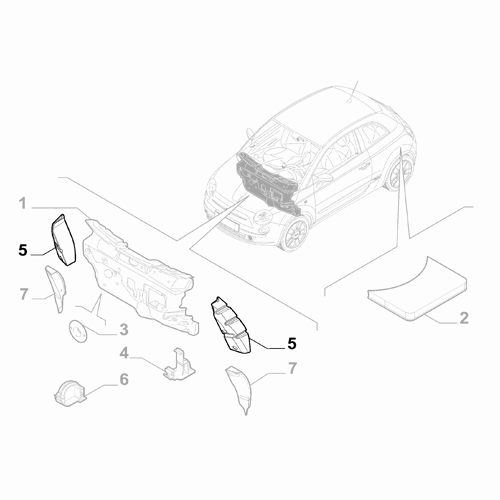 1

5

7

3

4

6

5

7

2