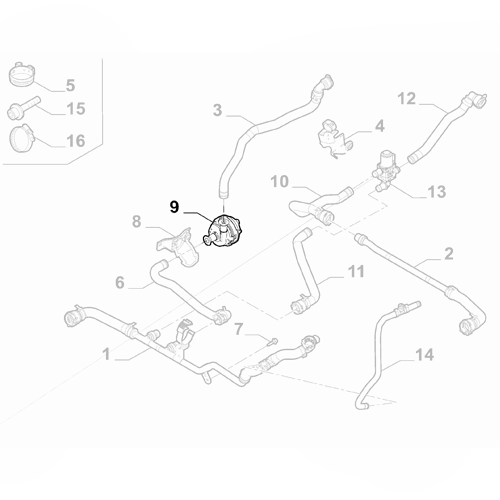 5
15
16
3
12
4
10
13
9
8
2
11
6
7
1
14