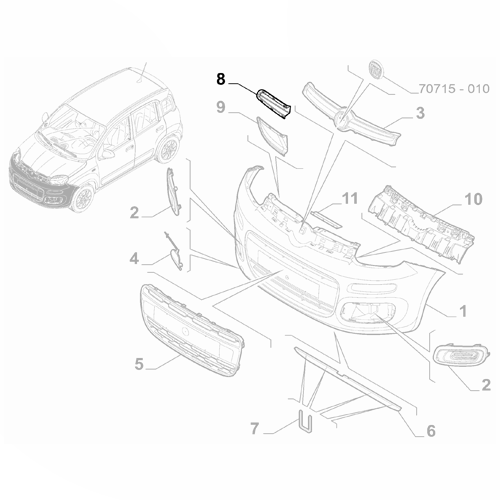 8
9
70715 - 010
3
11
10
2
4
1
5
2
7
6