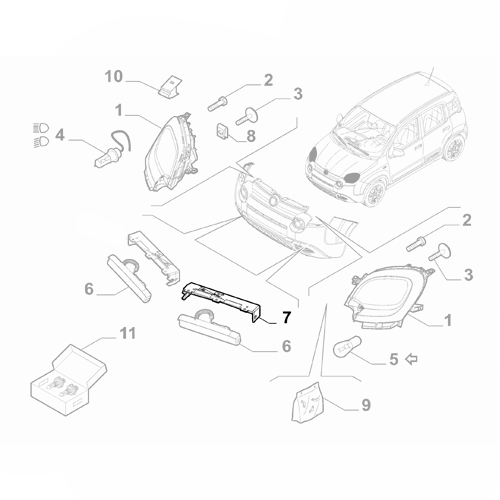 10
2
3
1
4
8
2
3
6
7
1
11
6
5
9