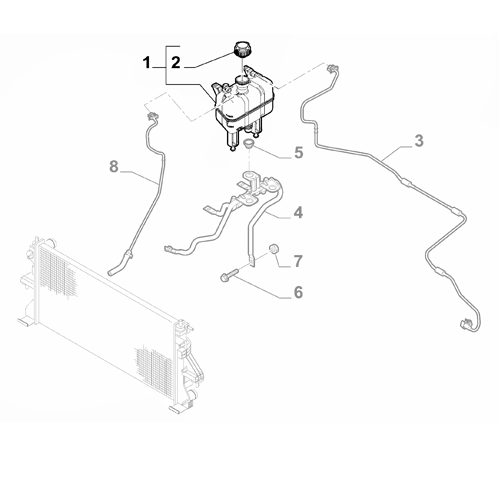 1
2
3
5
8
4
7
6