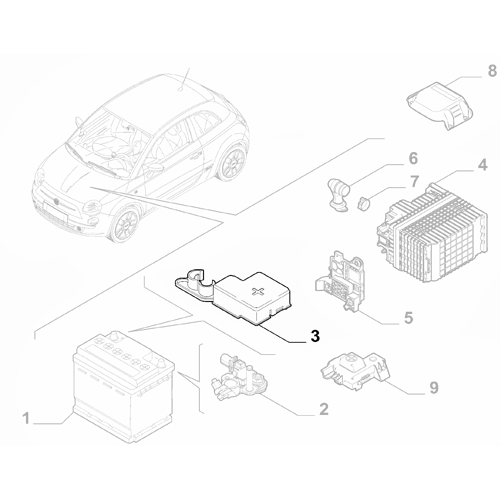 8
6
4
7
5
3
9
2
1