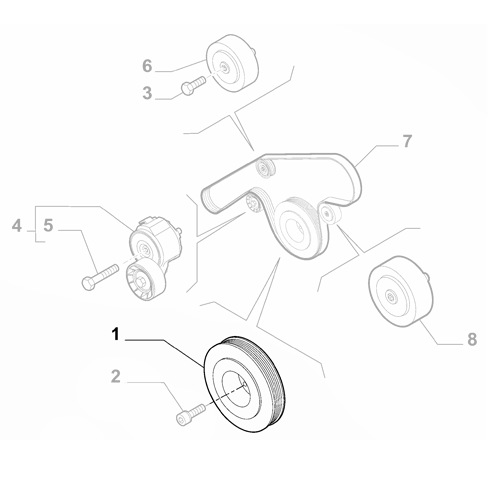 6
3
7
4
5
8
1
2