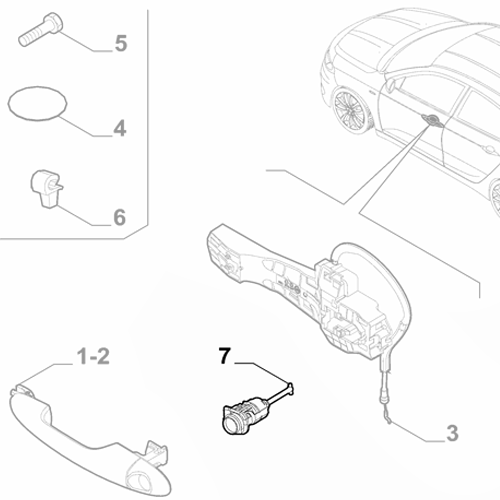 5
4
6
1-2
7
3