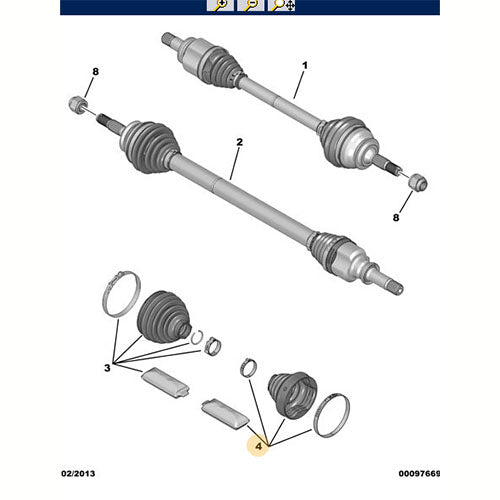 8

1

2

8

3

4

02/2013

00097669