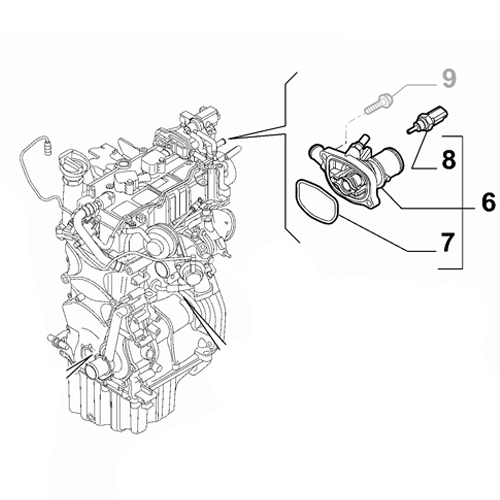 9
8
6
7