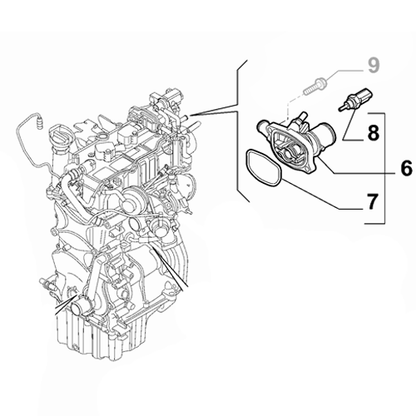 9
8
6
7