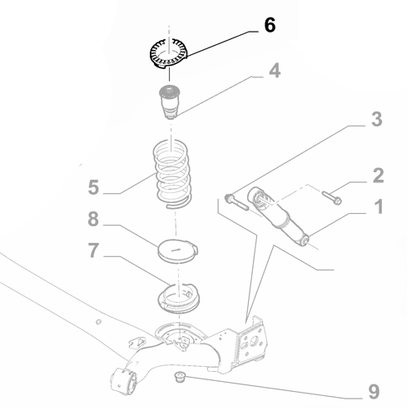 6
4
3
2
1
5
8
7
9