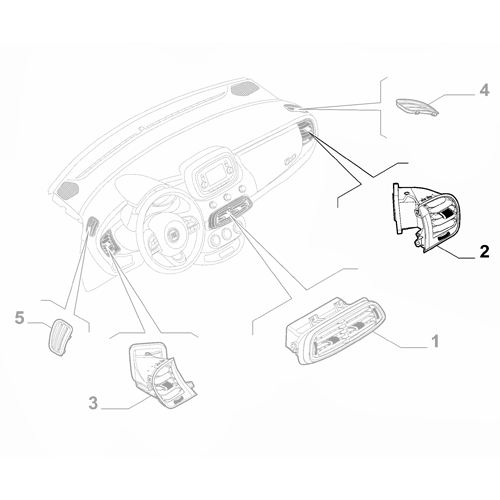 4
2
5
1
3