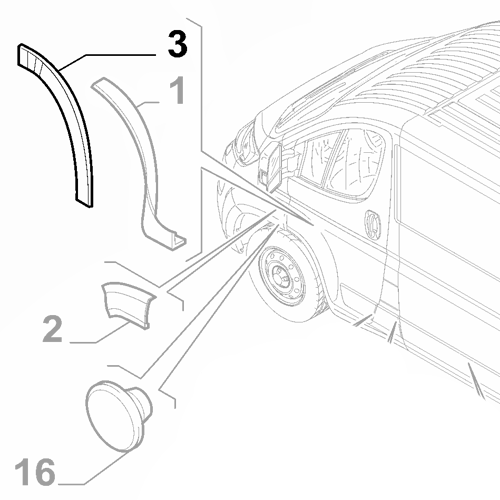 3
1
2
16