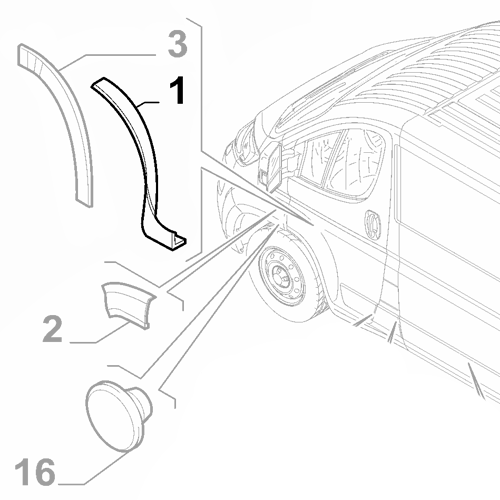 3

1

2

16