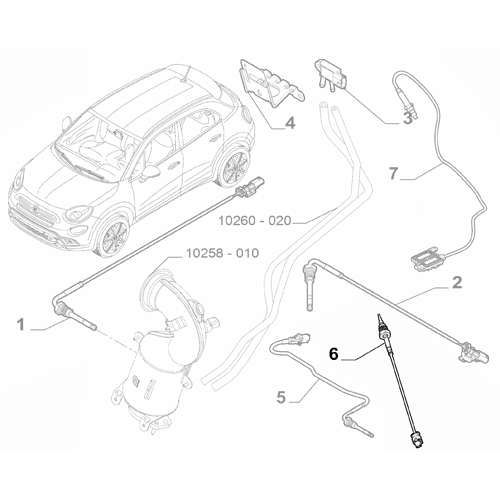 4

3

7

10260 - 020

10258 - 010

2

1

6

5