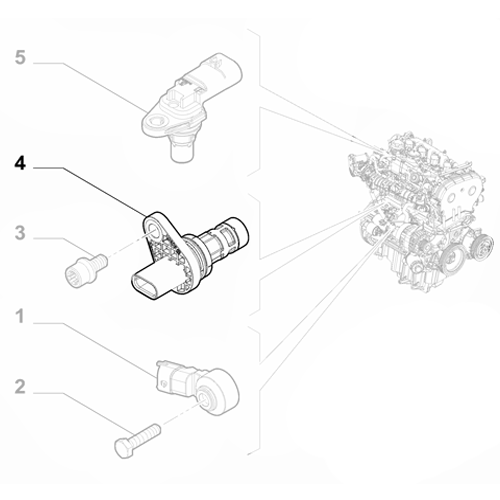 5

4

3

1

2