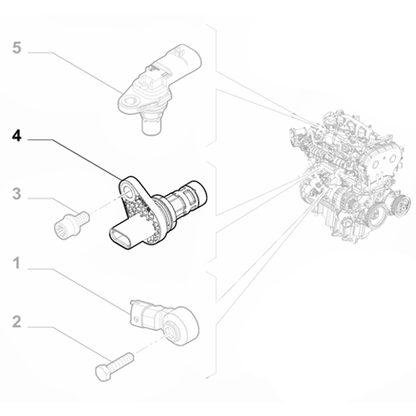 5

4

3

1

2