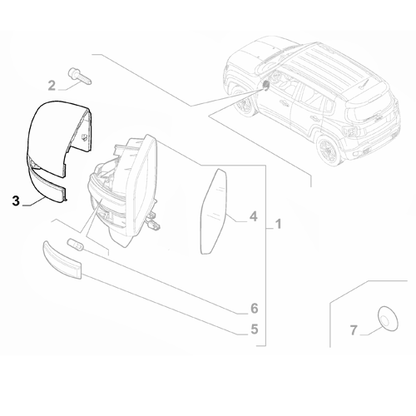 2
3
4
1
6
5
7