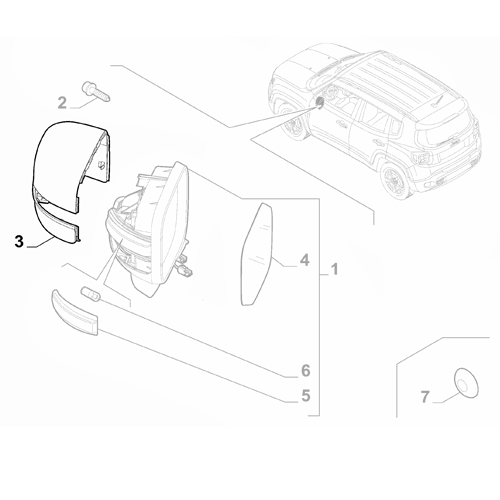 2
3
4
1
6
5
7