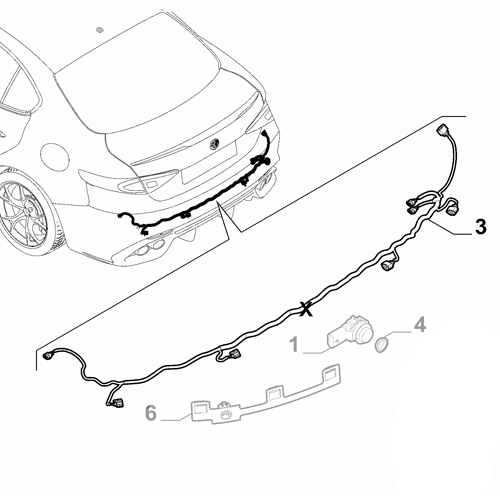 3
4
1
6