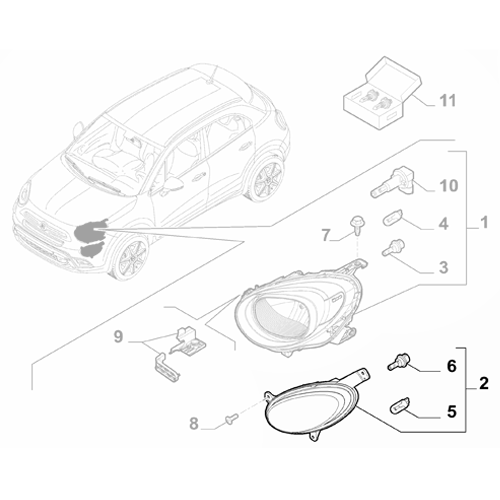 11
10
4
1
7
3
9
6
2
5
8