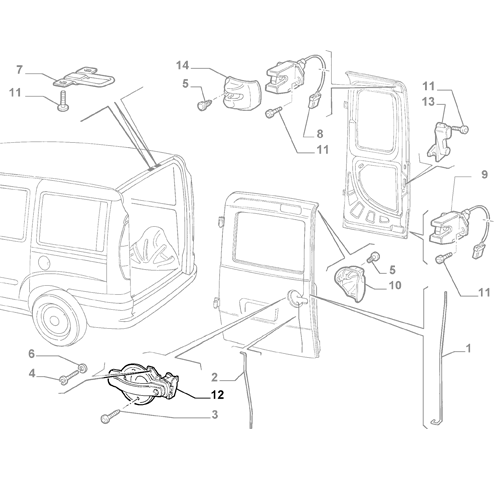 7
11
14
5
8
11
11
13
9
5
10
11
1
6
4
2
12
3