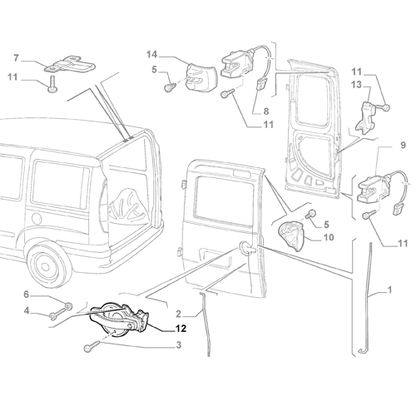 7
11
14
5
8
11
11
13
9
5
10
11
1
6
4
2
12
3