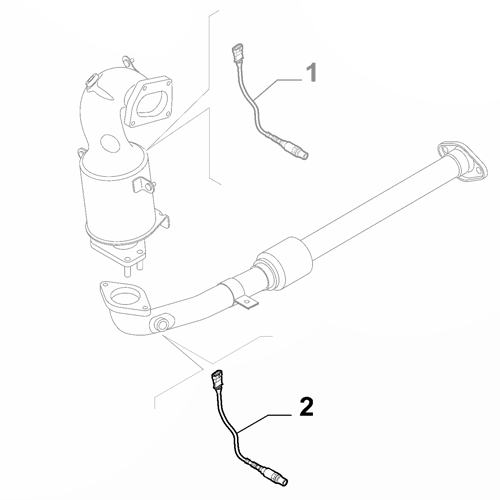 1

2