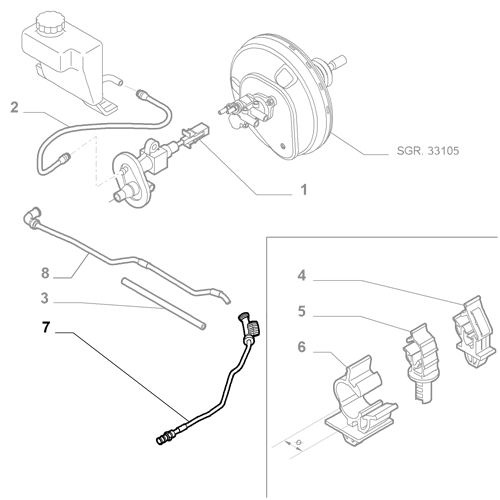 2

SGR. 33105

1

8

3

7

4

5

6