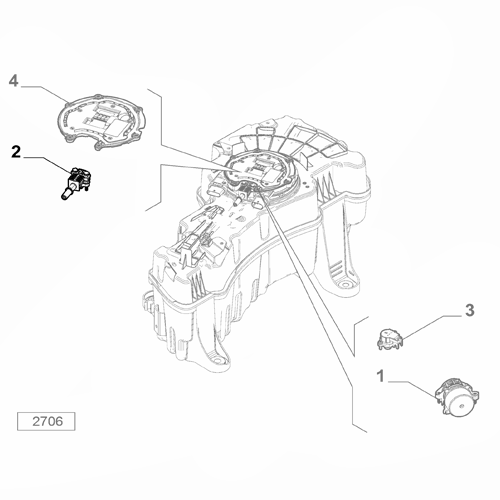 4

2

3

1

2706