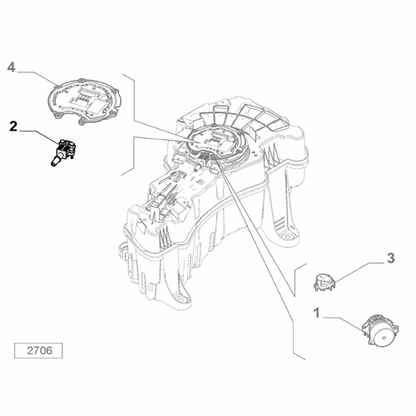 4

2

3

1

2706