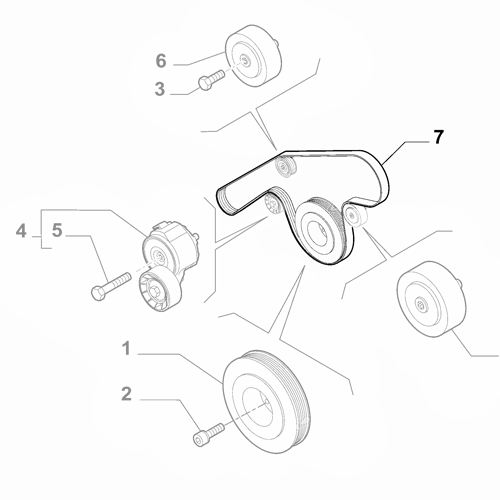 6
3
7
4
5
1
2