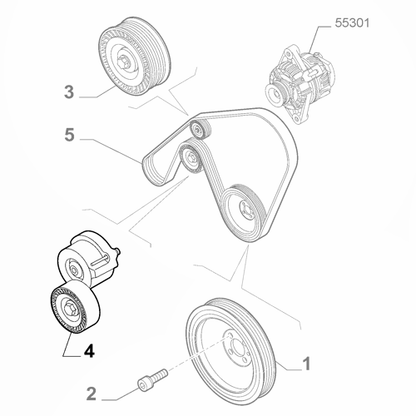 55301
3
5
4
1
2