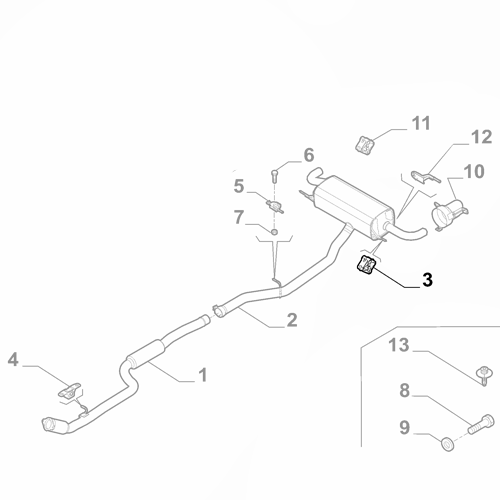 11
12
6
10
5
7
3
2
13
4
1
8
9