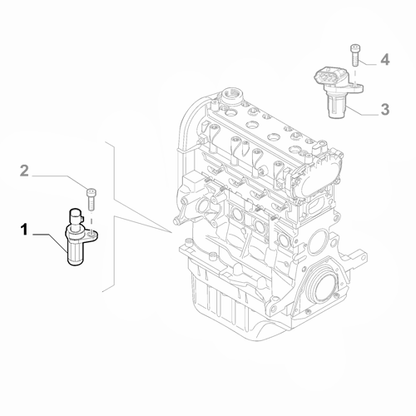 4
3
2
1