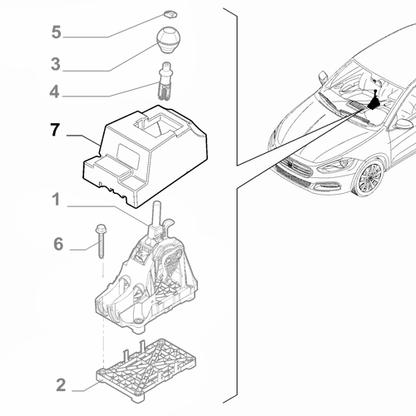 5
3
4
7
1
6
2