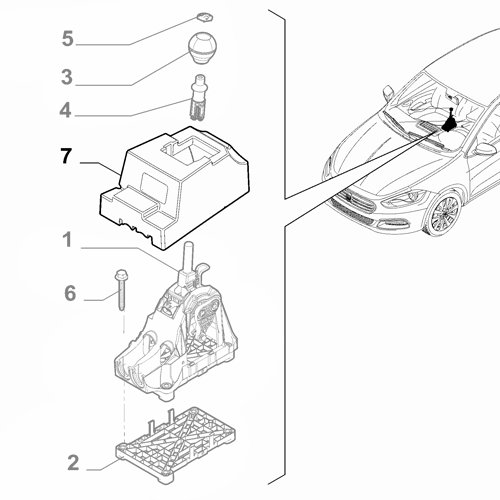 5
3
4
7
1
6
2