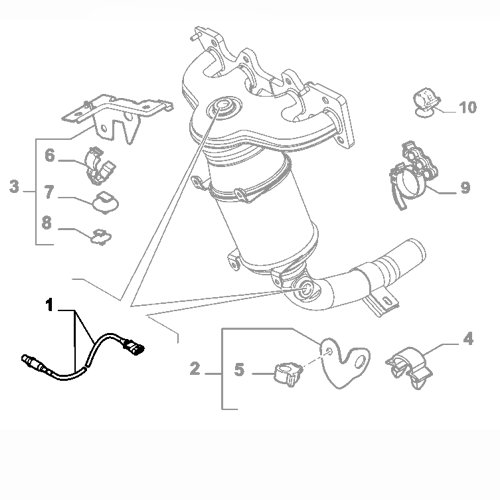 10
6
3
7
9
8
1
4
2
5