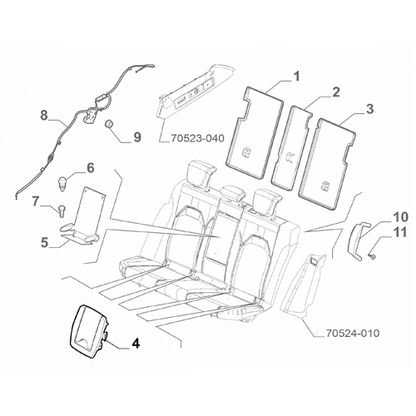 1
2
3
8
9
70523-040
6
7
5
10
11
4
70524-010