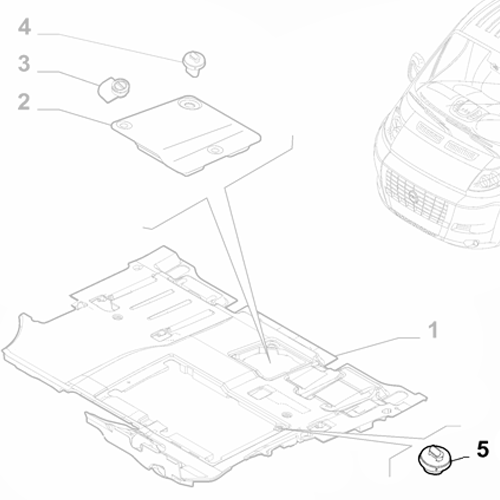 4
3
2
1
5