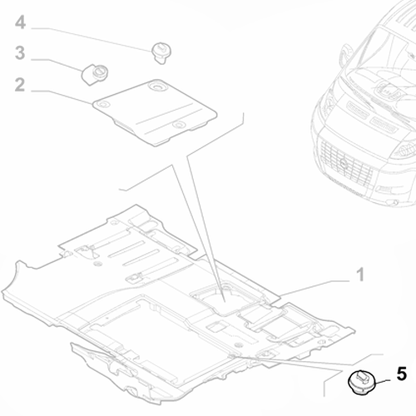 4
3
2
1
5