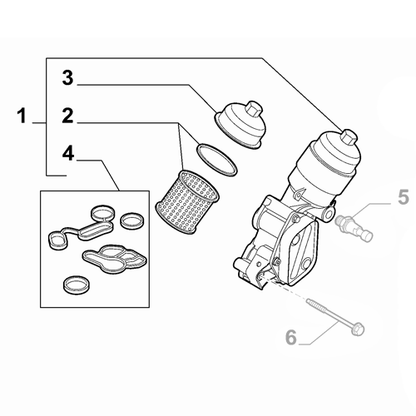 3
1
2
4
5
6