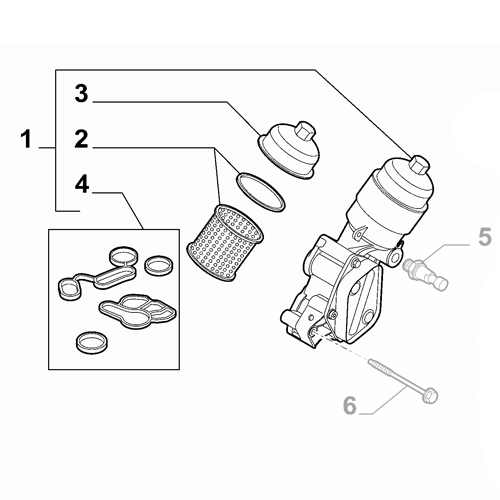 3
1
2
4
5
6