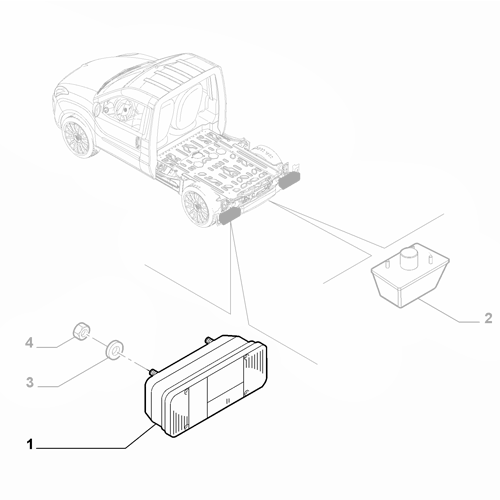 2
4
3
1